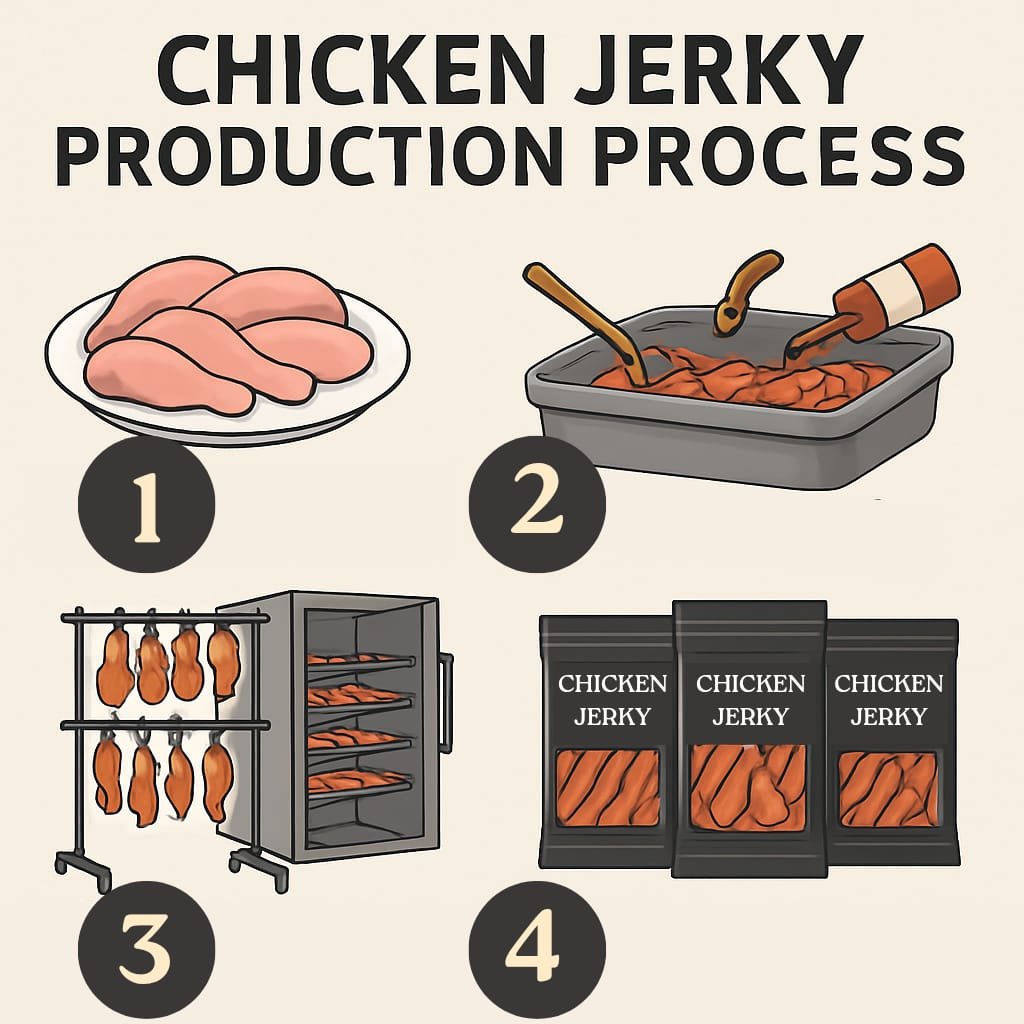 CHICKEN JERKY PRODUCTION PROCESS

1

2

3

CHICKEN JERKY

CHICKEN JERKY

CHICKEN JERKY

4